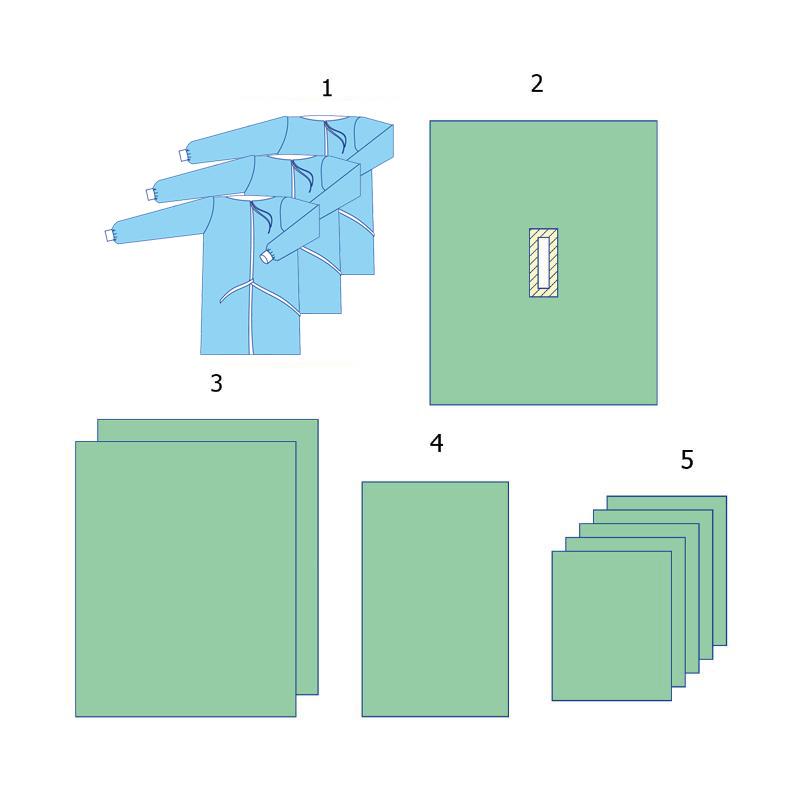 1

2

3

4

5